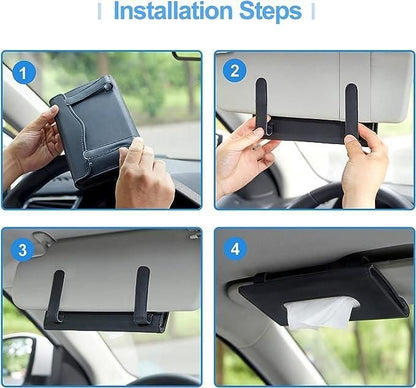 Installation Steps

1

2

3

4